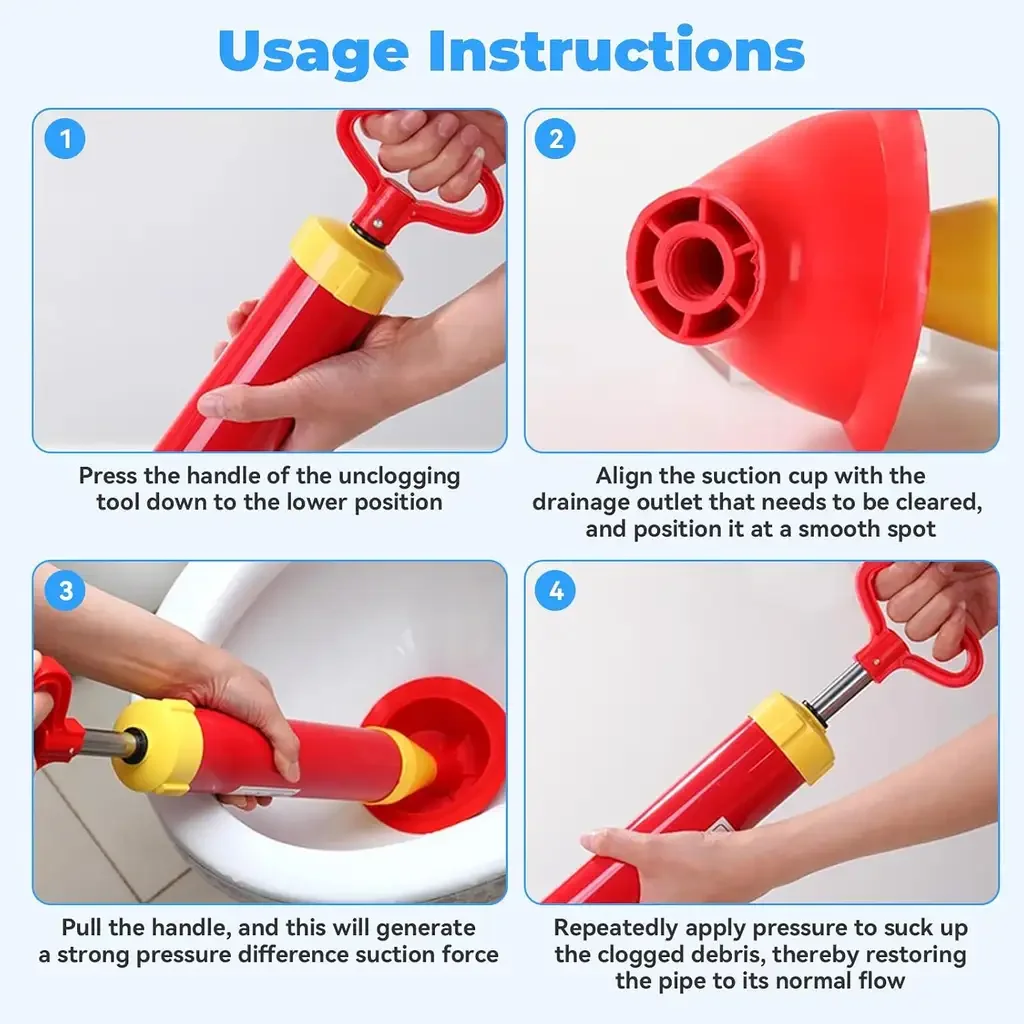 Usage Instructions

1

Press the handle of the unclogging tool down to the lower position

2

Align the suction cup with the drainage outlet that needs to be cleared, and position it at a smooth spot

3

Pull the handle, and this will generate a strong pressure difference suction force

4

Repeatedly apply pressure to suck up the clogged debris, thereby restoring the pipe to its normal flow